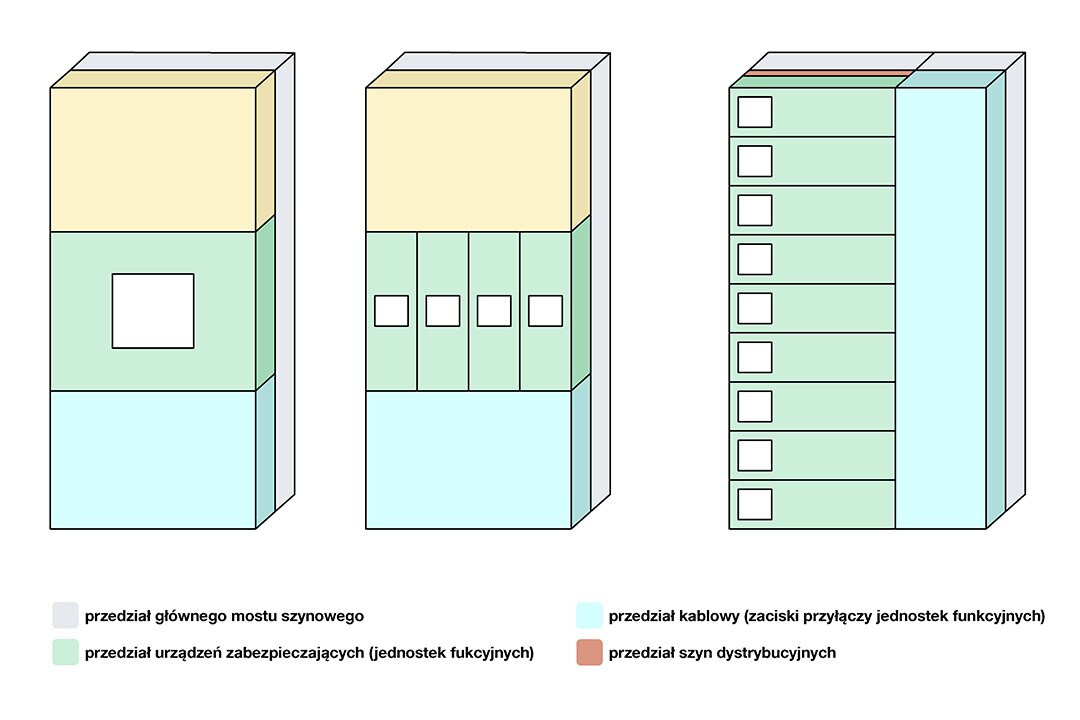 przedział głównego mostu szynowego

przedział urządzeń zabezpieczających (jednostek fukcyjnych)

przedział kablowy (zaciski przyłączy jednostek funkcyjnych)

przedział szyn dystrybucyjnych