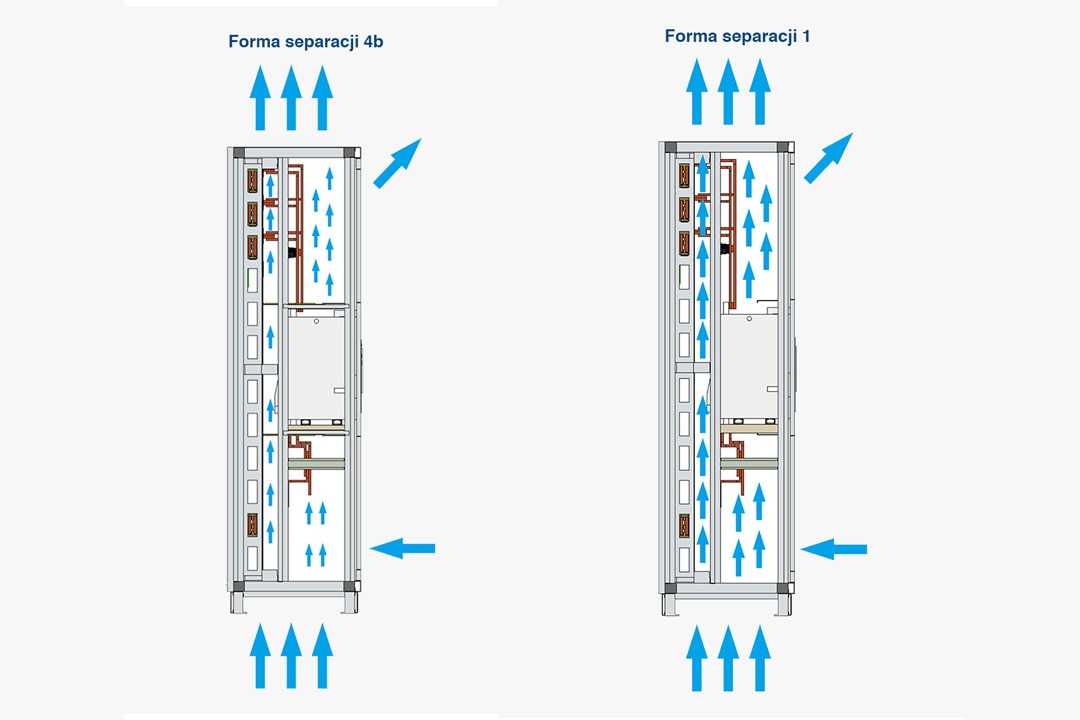 Forma separacji 4b

Forma separacji 1