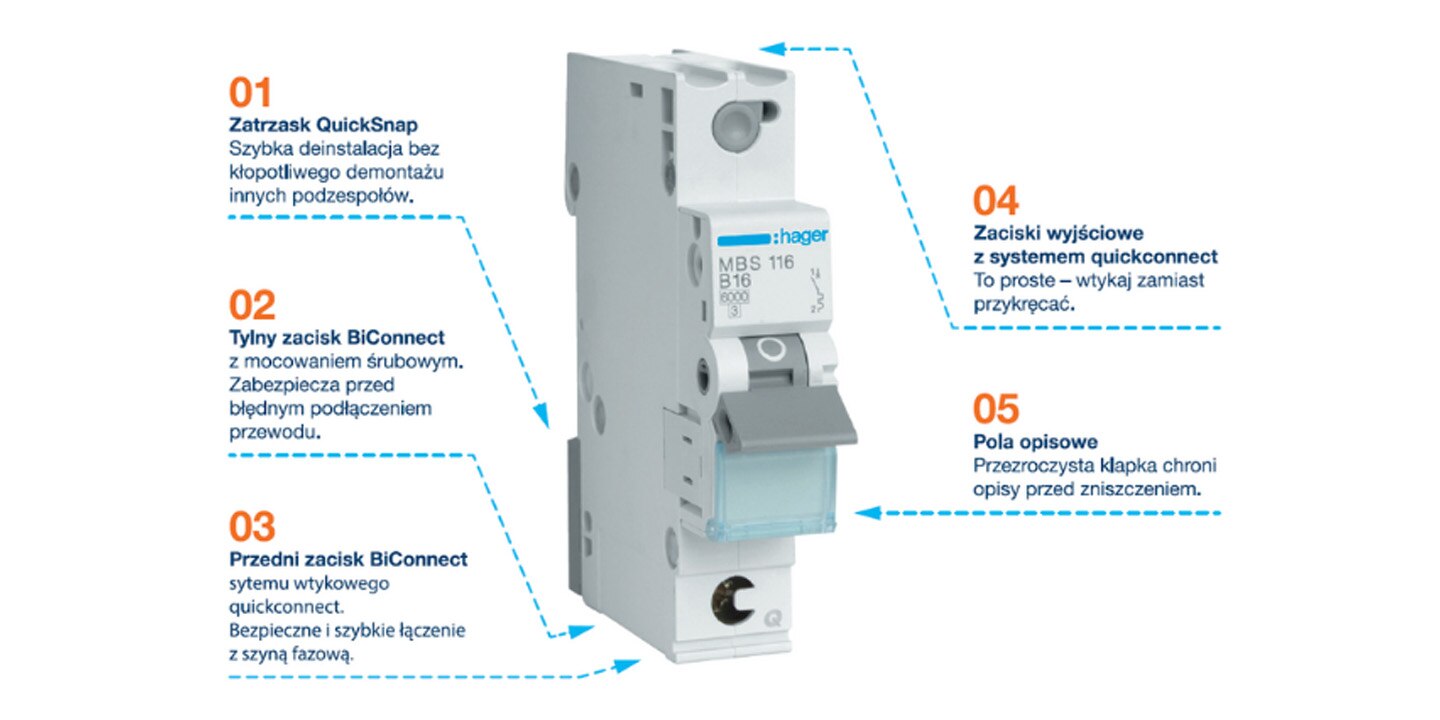 01
Zatrzask QuickSnap
Szybka deinstalacja bez kłopotliwego demontażu innych podzespołów.

02
Tylny zacisk BiConnect
z mocowaniem śrubowym. Zabezpiecza przed błędnym podłączeniem przewodu.

03
Przedni zacisk BiConnect
sytemu wtykowego quickconnect.
Bezpieczne i szybkie łączenie z szyną fazową.

:hager
MBS 116
B16
6000
3
O
Q

04
Zaciski wyjściowe z systemem quickconnect
To proste – wtykaj zamiast przykręcać.

05
Pola opisowe
Przezroczysta klapka chroni opisy przed zniszczeniem.