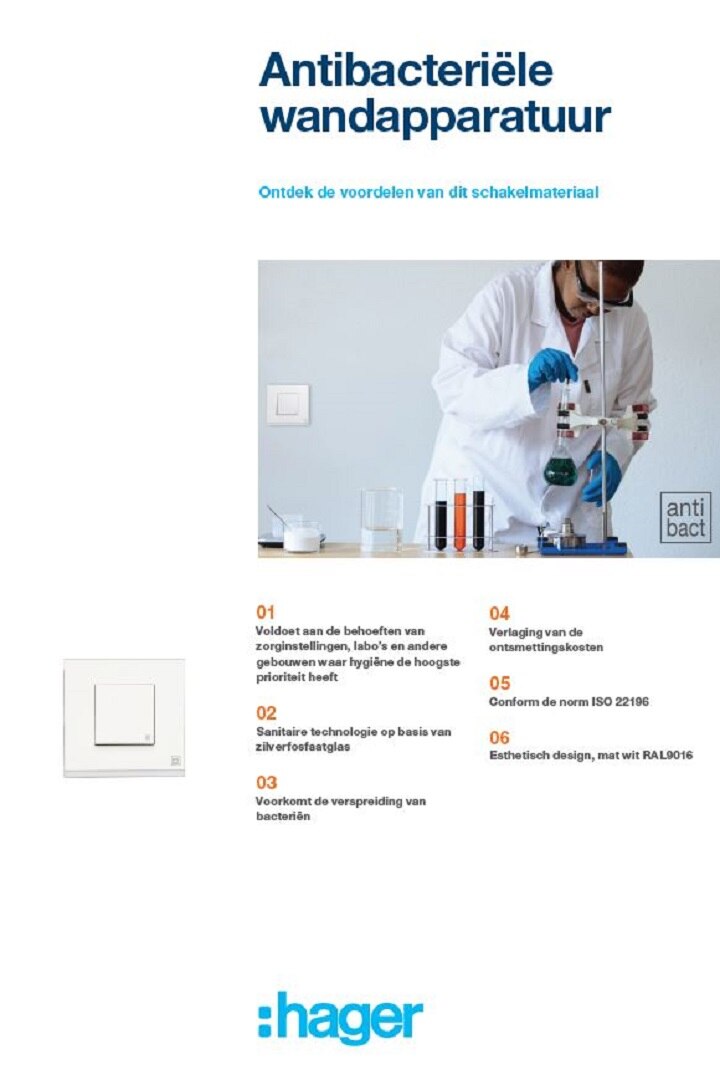 Antibacteriële wandapparatuur

Ontdek de voordelen van dit schakelmateriaal

anti bact

01
Voldoet aan de behoeften van zorginstellingen, labo's en andere gebouwen waar hygiëne de hoogste prioriteit heeft

02
Sanitaire technologie op basis van zilverfosfaatglas

03
Voorkomt de verspreiding van bacteriën

04
Verlaging van de ontsmettingskosten

05
Conform de norm ISO 22196

06
Esthetisch design, mat wit RAL9016

:hager