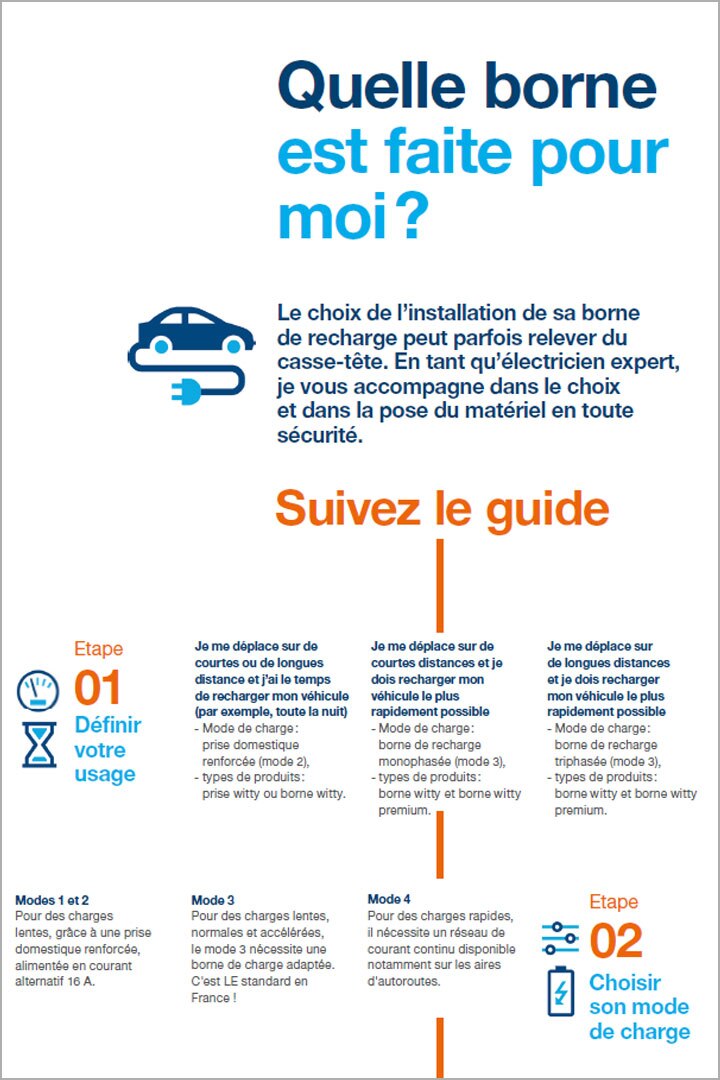 Quelle borne est faite pour moi ?

Le choix de l'installation de sa borne de recharge peut parfois relever du casse-tête. En tant qu'électricien expert, je vous accompagne dans le choix et dans la pose du matériel en toute sécurité.

Suivez le guide

Etape
01
Définir votre usage

Je me déplace sur de courtes ou de longues distance et j'ai le temps de recharger mon véhicule (par exemple, toute la nuit)
- Mode de charge : prise domestique renforcée (mode 2),
- types de produits : prise witty ou borne witty.

Je me déplace sur de courtes distances et je dois recharger mon véhicule le plus rapidement possible
- Mode de charge : borne de recharge monophasée (mode 3),
- types de produits : borne witty et borne witty premium.

Je me déplace sur de longues distances et je dois recharger mon véhicule le plus rapidement possible
- Mode de charge : borne de recharge triphasée (mode 3),
- types de produits : borne witty et borne witty premium.

Modes 1 et 2
Pour des charges lentes, grâce à une prise domestique renforcée, alimentée en courant alternatif 16 A.

Mode 3
Pour des charges lentes, normales et accélérées, le mode 3 nécessite une borne de charge adaptée. C'est LE standard en France !

Mode 4
Pour des charges rapides, il nécessite un réseau de courant continu disponible notamment sur les aires d'autoroutes.

Etape
02
Choisir son mode de charge