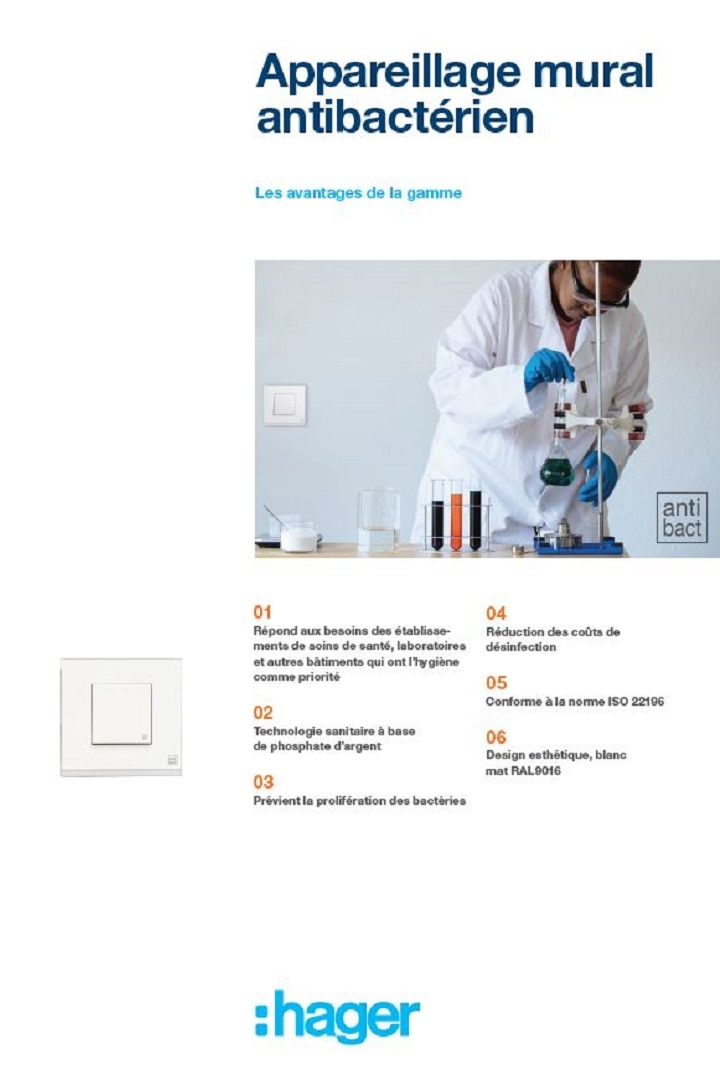 Appareillage mural antibactérien

Les avantages de la gamme

anti bact

01
Répond aux besoins des établissements de soins de santé, laboratoires et autres bâtiments qui ont l'hygiène comme priorité

02
Technologie sanitaire à base de phosphate d'argent

03
Prévient la prolifération des bactéries

04
Réduction des coûts de désinfection

05
Conforme à la norme ISO 22196

06
Design esthétique, blanc mat RAL9016

:hager