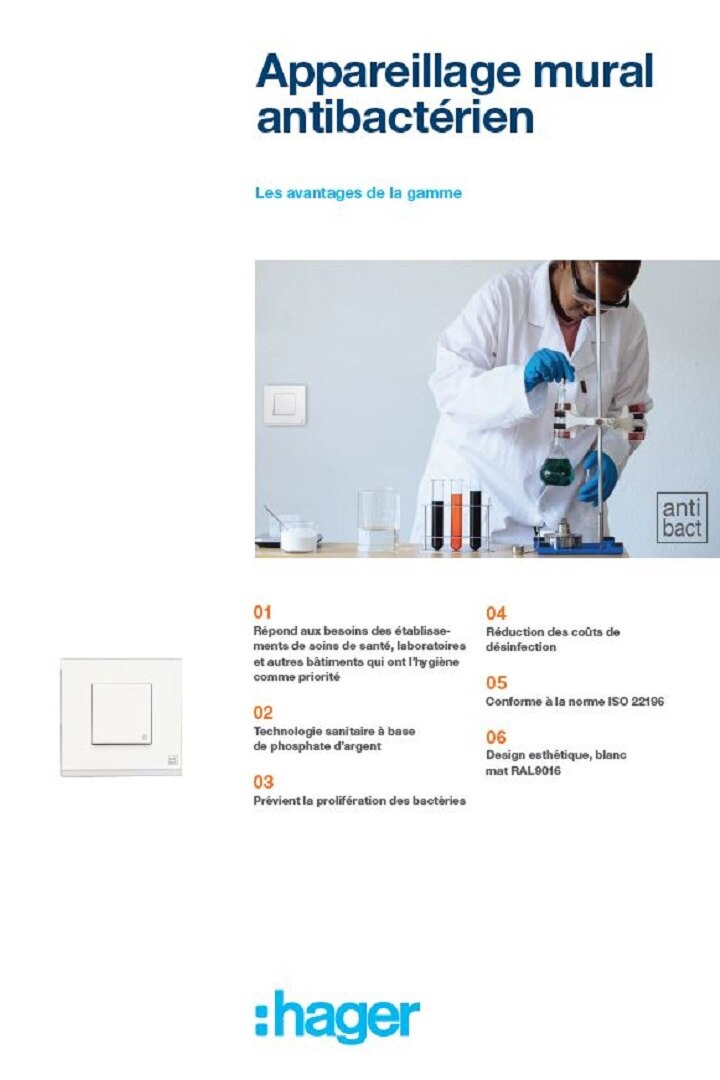 Appareillage mural antibactérien

Les avantages de la gamme

anti bact

01
Répond aux besoins des établissements de soins de santé, laboratoires et autres bâtiments qui ont l'hygiène comme priorité

02
Technologie sanitaire à base de phosphate d'argent

03
Prévient la prolifération des bactéries

04
Réduction des coûts de désinfection

05
Conforme à la norme ISO 22196

06
Design esthétique, blanc mat RAL9016

:hager