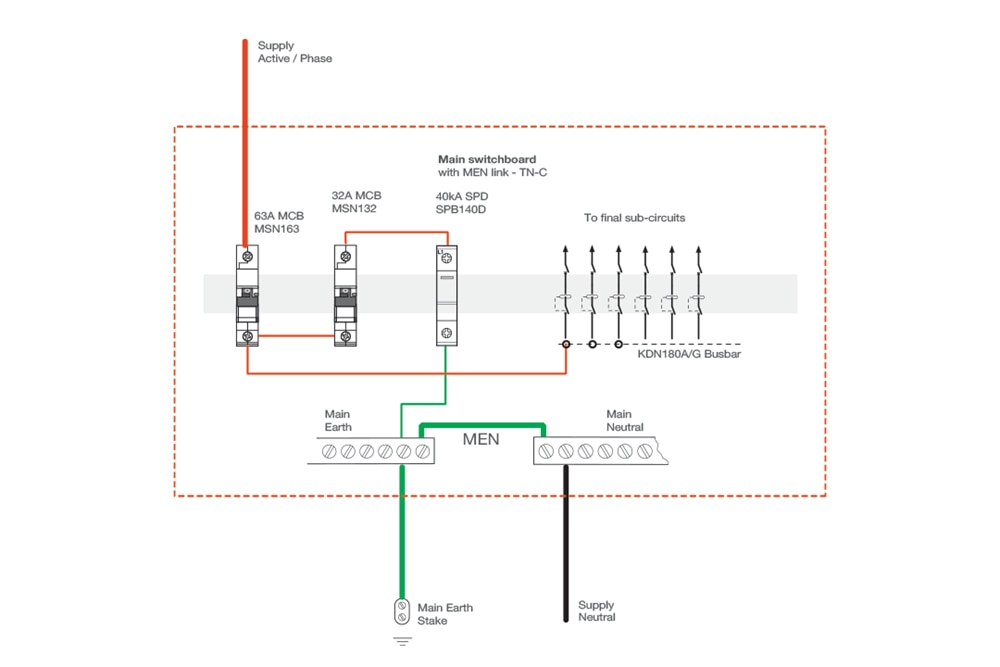 Supply
Active / Phase

Main switchboard
with MEN link - TN-C

63A MCB
MSN163

32A MCB
MSN132

40kA SPD
SPB140D

To final sub-circuits

KDN180A/G Busbar

Main
Earth

MEN

Main
Neutral

Main Earth
Stake

Supply
Neutral