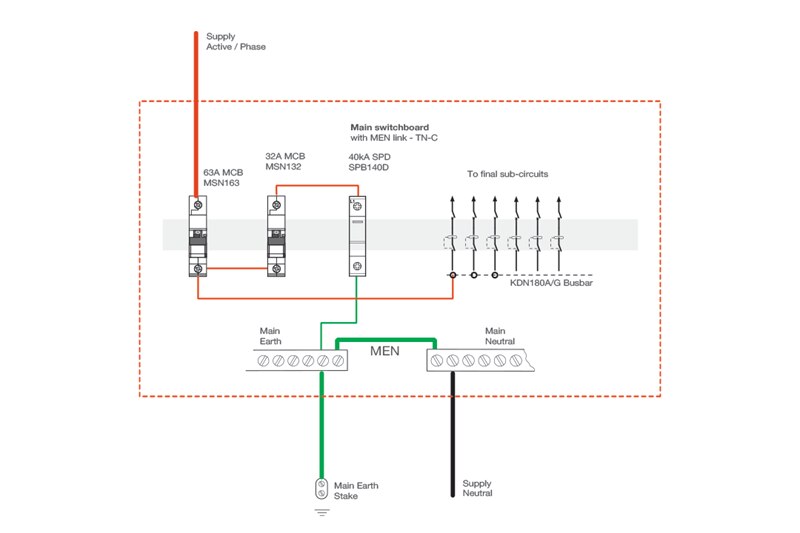 Supply
Active / Phase

Main switchboard
with MEN link - TN-C

63A MCB
MSN163

32A MCB
MSN132

40kA SPD
SPB140D

To final sub-circuits

KDN180A/G Busbar

Main
Earth

MEN

Main
Neutral

Main Earth
Stake

Supply
Neutral